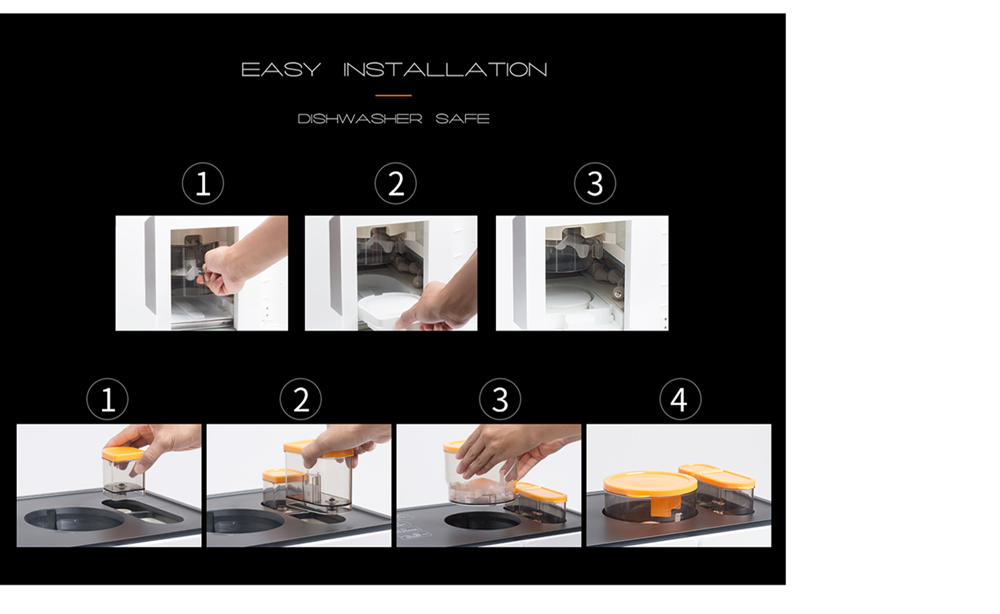 EASY INSTALLATION

DISHWASHER SAFE

1
2
3

1
2
3
4